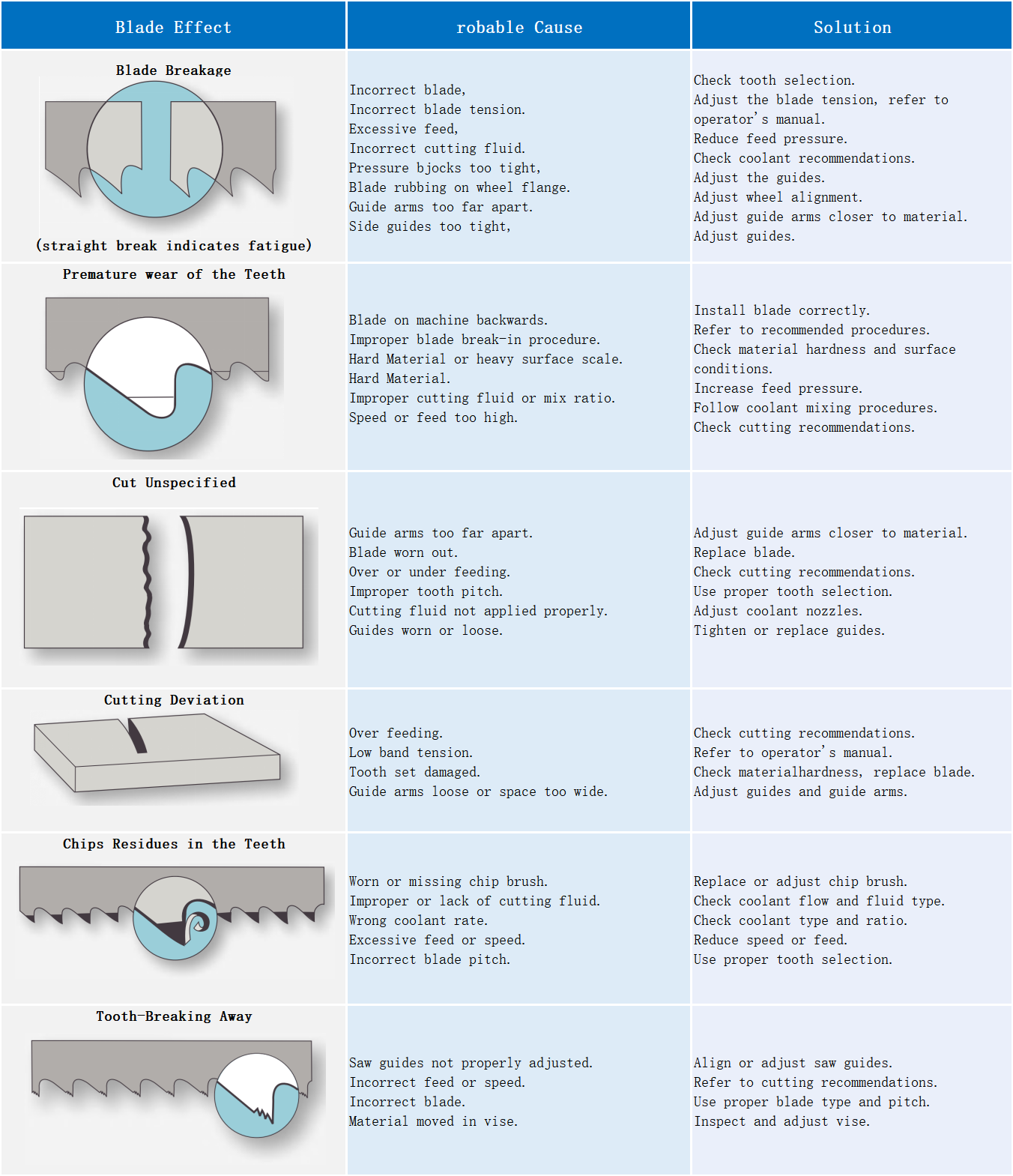 | Blade Effect | robable Cause | Solution |
|---|---|---|
| Blade Breakage (straight break indicates fatigue) | Incorrect blade, Incorrect blade tension. Excessive feed, Incorrect cutting fluid. Pressure bjocks too tight, Blade rubbing on wheel flange. Guide arms too far apart. Side guides too tight, | Check tooth selection. Adjust the blade tension, refer to operator's manual. Reduce feed pressure. Check coolant recommendations. Adjust the guides. Adjust wheel alignment. Adjust guide arms closer to material. Adjust guides. |
| Premature wear of the Teeth | Blade on machine backwards. Improper blade break-in procedure. Hard Material or heavy surface scale. Hard Material. Improper cutting fluid or mix ratio. Speed or feed too high. | Install blade correctly. Refer to recommended procedures. Check material hardness and surface conditions. Increase feed pressure. Follow coolant mixing procedures. Check cutting recommendations. |
| Cut Unspecified | Guide arms too far apart. Blade worn out. Over or under feeding. Improper tooth pitch. Cutting fluid not applied properly. Guides worn or loose. | Adjust guide arms closer to material. Replace blade. Check cutting recommendations. Use proper tooth selection. Adjust coolant nozzles. Tighten or replace guides. |
| Cutting Deviation | Over feeding. Low band tension. Tooth set damaged. Guide arms loose or space too wide. | Check cutting recommendations. Refer to operator's manual. Check materialhardness, replace blade. Adjust guides and guide arms. |
| Chips Residues in the Teeth | Worn or missing chip brush. Improper or lack of cutting fluid. Wrong coolant rate. Excessive feed or speed. Incorrect blade pitch. | Replace or adjust chip brush. Check coolant flow and fluid type. Check coolant type and ratio. Reduce speed or feed. Use proper tooth selection. |
| Tooth-Breaking Away | Saw guides not properly adjusted. Incorrect feed or speed. Incorrect blade. Material moved in vise. | Align or adjust saw guides. Refer to cutting recommendations. Use proper blade type and pitch. Inspect and adjust vise. |